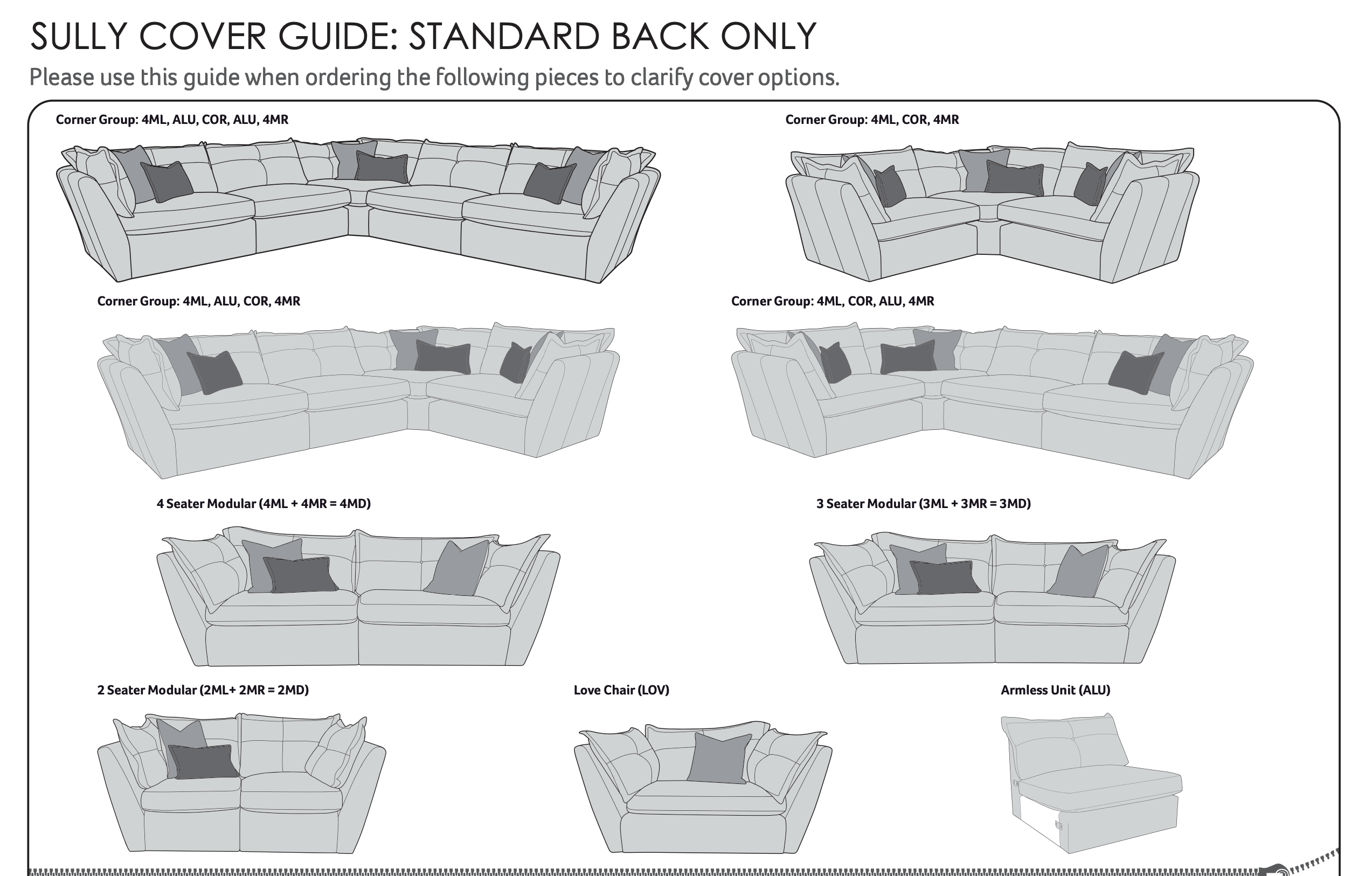 SULLY COVER GUIDE: STANDARD BACK ONLY

Please use this guide when ordering the following pieces to clarify cover options.

Corner Group: 4ML, ALU, COR, ALU, 4MR

Corner Group: 4ML, COR, 4MR

Corner Group: 4ML, ALU, COR, 4MR

Corner Group: 4ML, COR, ALU, 4MR

4 Seater Modular (4ML + 4MR = 4MD)

3 Seater Modular (3ML + 3MR = 3MD)

2 Seater Modular (2ML+ 2MR = 2MD)

Love Chair (LOV)

Armless Unit (ALU)