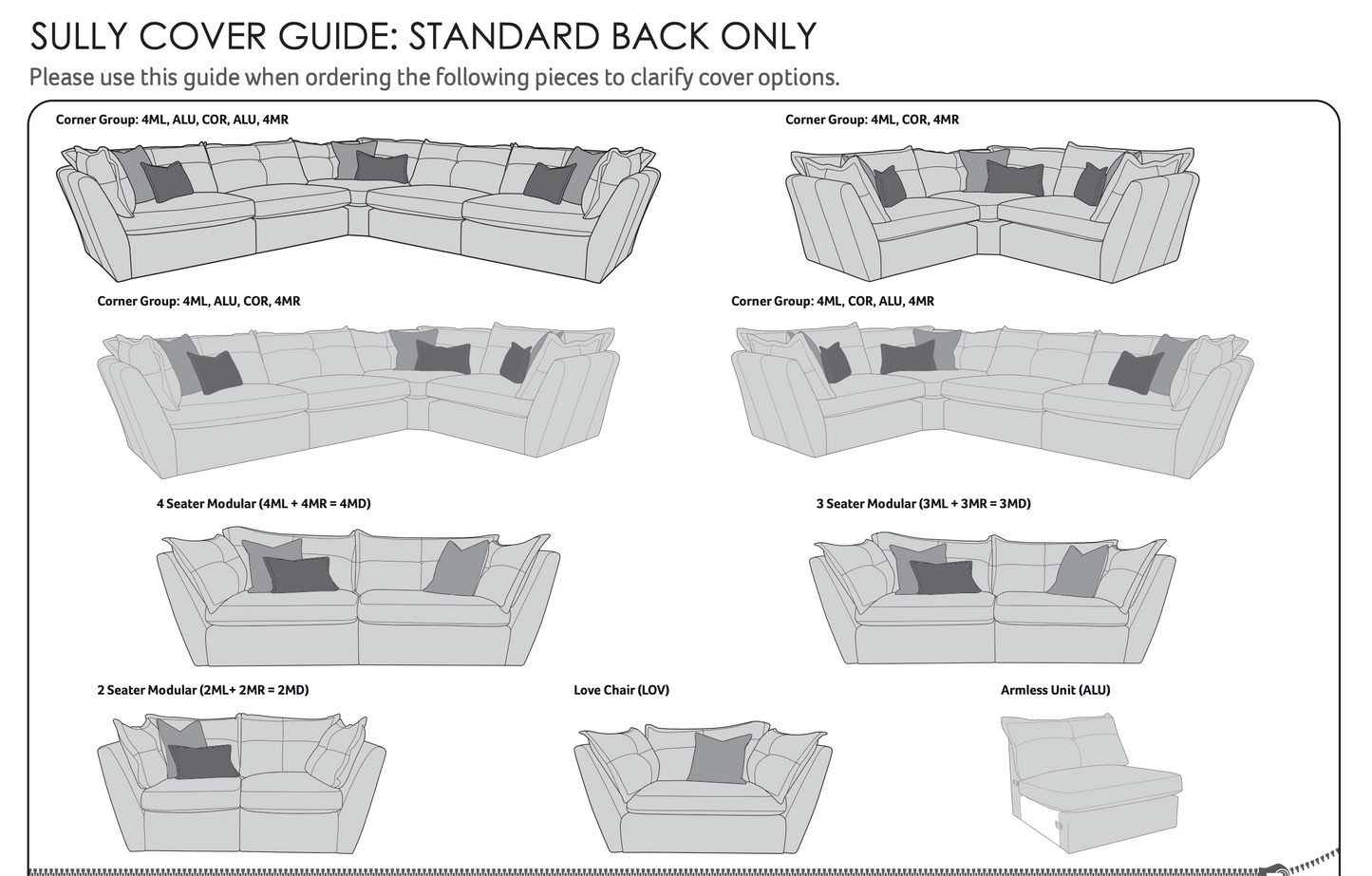 SULLY COVER GUIDE: STANDARD BACK ONLY

Please use this guide when ordering the following pieces to clarify cover options.

Corner Group: 4ML, ALU, COR, ALU, 4MR

Corner Group: 4ML, COR, 4MR

Corner Group: 4ML, ALU, COR, 4MR

Corner Group: 4ML, COR, ALU, 4MR

4 Seater Modular (4ML + 4MR = 4MD)

3 Seater Modular (3ML + 3MR = 3MD)

2 Seater Modular (2ML+ 2MR = 2MD)

Love Chair (LOV)

Armless Unit (ALU)