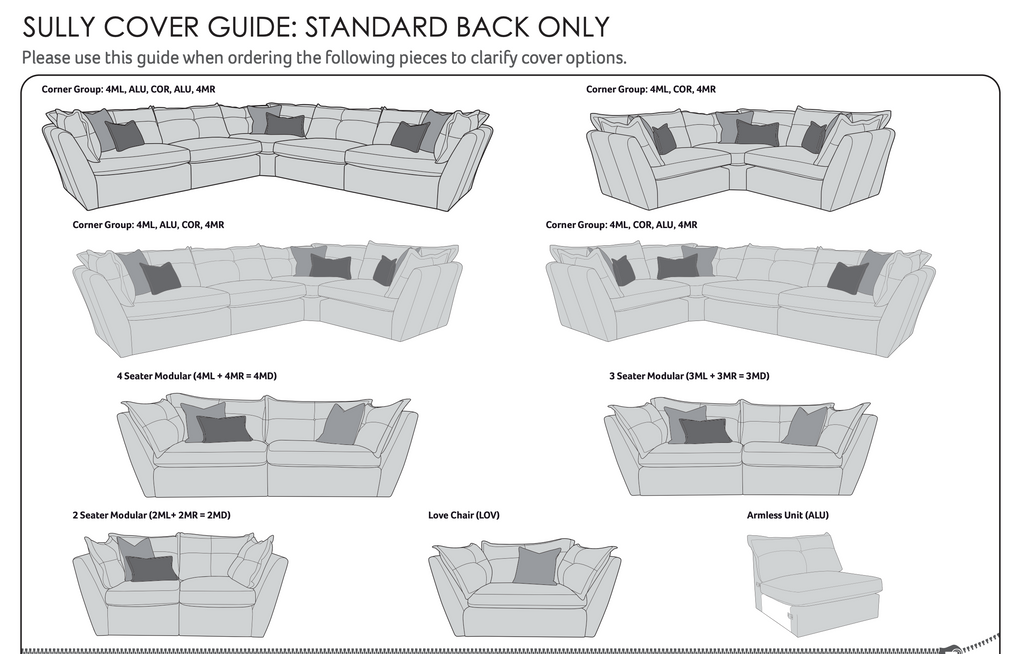 SULLY COVER GUIDE: STANDARD BACK ONLY
Please use this guide when ordering the following pieces to clarify cover options.

Corner Group: 4ML, ALU, COR, ALU, 4MR

Corner Group: 4ML, COR, 4MR

Corner Group: 4ML, ALU, COR, 4MR

Corner Group: 4ML, COR, ALU, 4MR

4 Seater Modular (4ML + 4MR = 4MD)

3 Seater Modular (3ML + 3MR = 3MD)

2 Seater Modular (2ML+ 2MR = 2MD)

Love Chair (LOV)

Armless Unit (ALU)